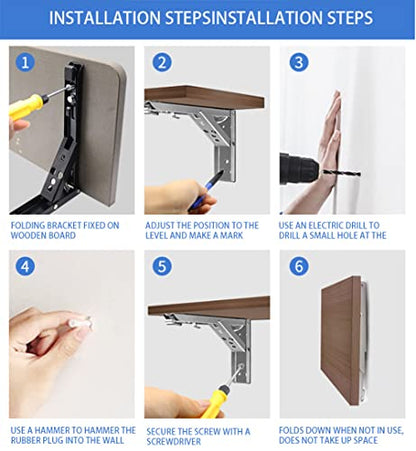 INSTALLATION STEPSINSTALLATION STEPS

1

FOLDING BRACKET FIXED ON WOODEN BOARD

2

ADJUST THE POSITION TO THE LEVEL AND MAKE A MARK

3

USE AN ELECTRIC DRILL TO DRILL A SMALL HOLE AT THE

4

USE A HAMMER TO HAMMER THE RUBBER PLUG INTO THE WALL

5

SECURE THE SCREW WITH A SCREWDRIVER

6

FOLDS DOWN WHEN NOT IN USE, DOES NOT TAKE UP SPACE