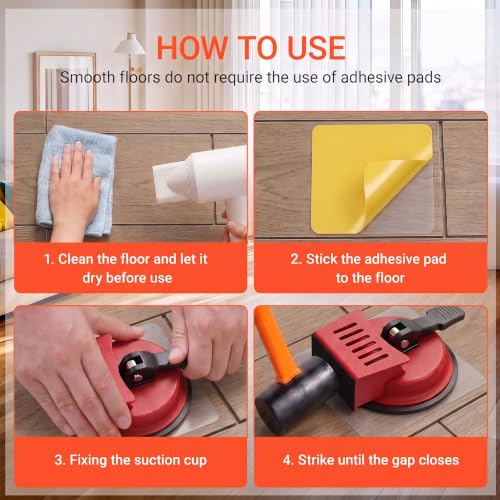 HOW TO USE

Smooth floors do not require the use of adhesive pads

1. Clean the floor and let it dry before use

2. Stick the adhesive pad to the floor

3. Fixing the suction cup

4. Strike until the gap closes