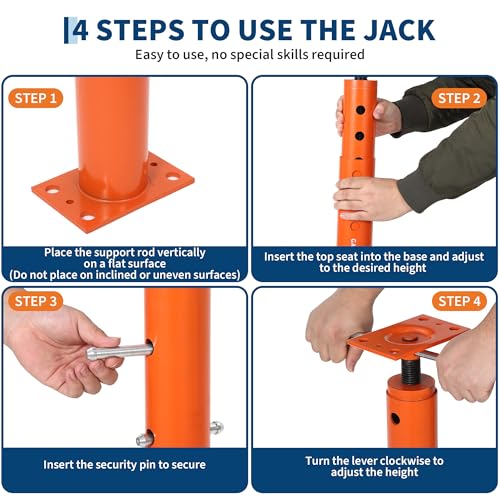 4 STEPS TO USE THE JACK

Easy to use, no special skills required

STEP 1

Place the support rod vertically on a flat surface (Do not place on inclined or uneven surfaces)

STEP 2

Insert the top seat into the base and adjust to the desired height

STEP 3

Insert the security pin to secure

STEP 4

Turn the lever clockwise to adjust the height