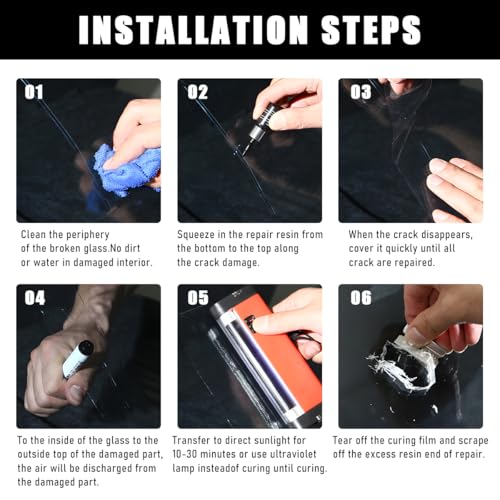 INSTALLATION STEPS

01

Clean the periphery of the broken glass.No dirt or water in damaged interior.

02

Squeeze in the repair resin from the bottom to the top along the crack damage.

03

When the crack disappears, cover it quickly until all crack are repaired.

04

To the inside of the glass to the outside top of the damaged part, the air will be discharged from the damaged part.

05

Transfer to direct sunlight for 10-30 minutes or use ultraviolet lamp insteadof curing until curing.

06

Tear off the curing film and scrape off the excess resin end of repair.