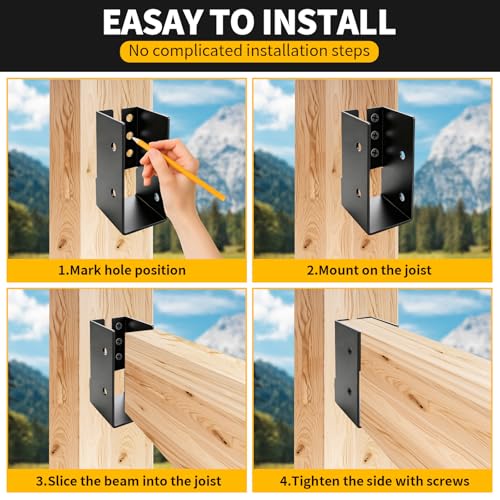 EASAY TO INSTALL
No complicated installation steps

1.Mark hole position

2.Mount on the joist

3.Slice the beam into the joist

4.Tighten the side with screws