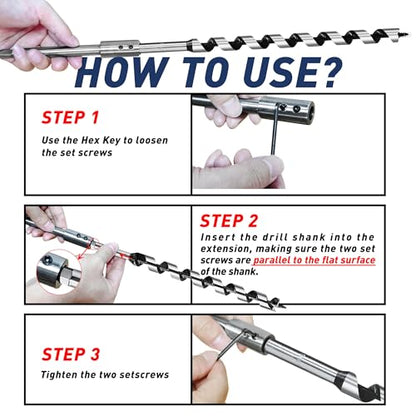 HOW TO USE?

STEP 1

Use the Hex Key to loosen the set screws

STEP 2

Insert the drill shank into the extension, making sure the two set screws are parallel to the flat surface of the shank.

STEP 3

Tighten the two setscrews