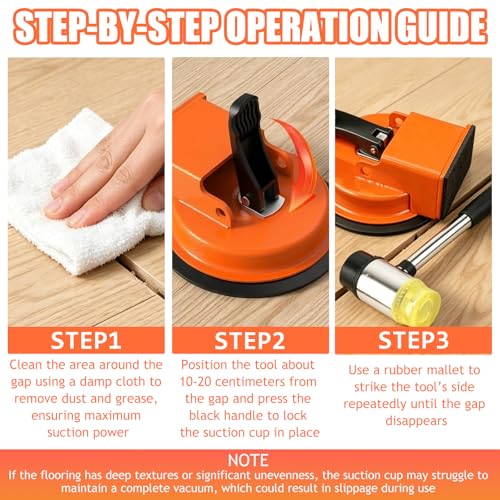 STEP-BY-STEP OPERATION GUIDE

STEP1
Clean the area around the gap using a damp cloth to remove dust and grease, ensuring maximum suction power

STEP2
Position the tool about 10-20 centimeters from the gap and press the black handle to lock the suction cup in place

STEP3
Use a rubber mallet to strike the tool's side repeatedly until the gap disappears

NOTE
If the flooring has deep textures or significant unevenness, the suction cup may struggle to maintain a complete vacuum, which could result in slippage during use