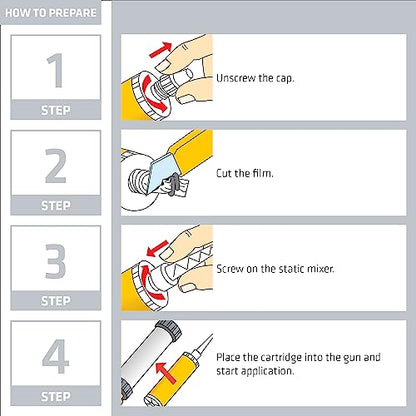 HOW TO PREPARE

1
STEP

Unscrew the cap.

2
STEP

Cut the film.

3
STEP

Screw on the static mixer.

4
STEP

Place the cartridge into the gun and start application.