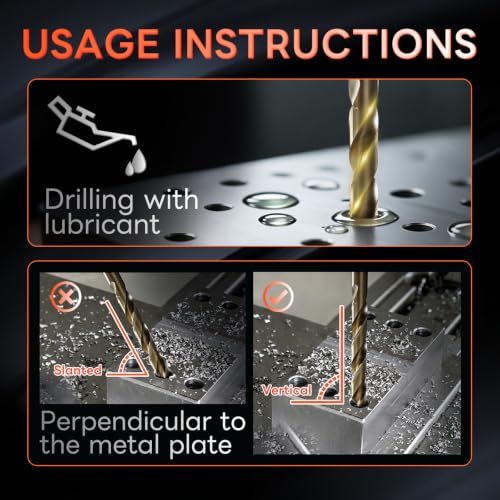 USAGE INSTRUCTIONS

Drilling with lubricant

Slanted

Vertical

Perpendicular to the metal plate