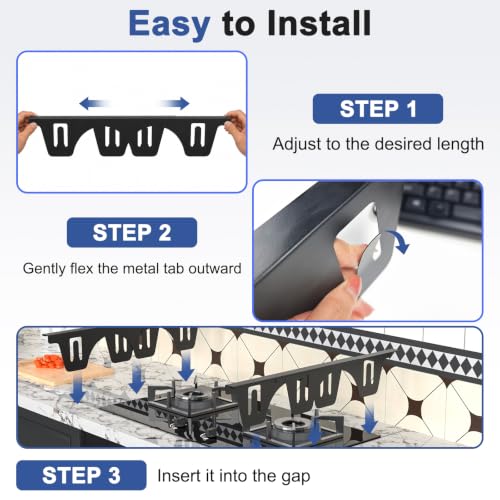 Easy to Install

STEP 1

Adjust to the desired length

STEP 2

Gently flex the metal tab outward

STEP 3

Insert it into the gap