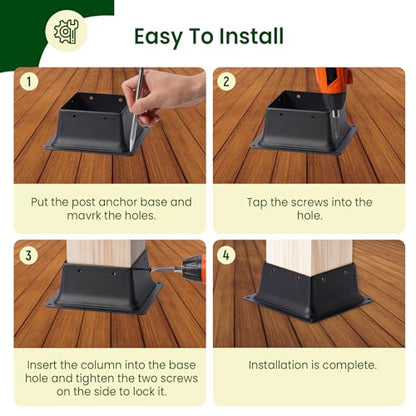 Easy To Install

1

Put the post anchor base and mavrk the holes.

2

Tap the screws into the hole.

3

Insert the column into the base hole and tighten the two screws on the side to lock it.

4

Installation is complete.