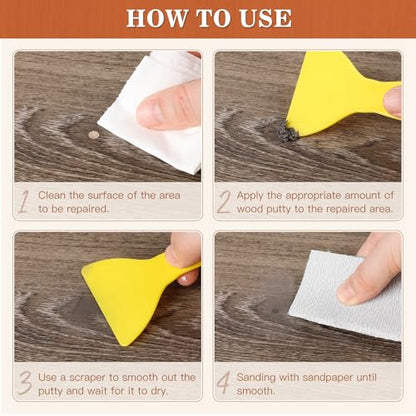 HOW TO USE

1 Clean the surface of the area to be repaired.

2 Apply the appropriate amount of wood putty to the repaired area.

3 Use a scraper to smooth out the putty and wait for it to dry.

4 Sanding with sandpaper until smooth.