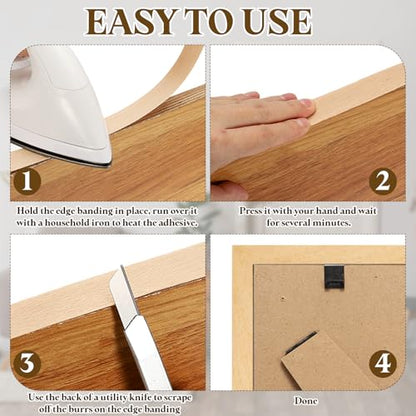 EASY TO USE

1

Hold the edge banding in place, run over it with a household iron to heat the adhesive.

2

Press it with your hand and wait for several minutes.

3

Use the back of a utility knife to scrape off the burrs on the edge banding

4

Done