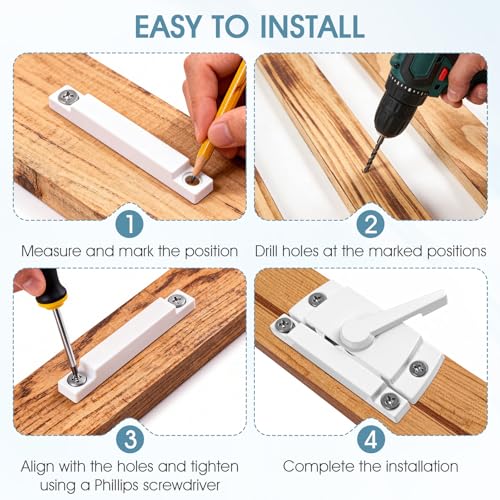 EASY TO INSTALL

1
Measure and mark the position

2
Drill holes at the marked positions

3
Align with the holes and tighten using a Phillips screwdriver

4
Complete the installation