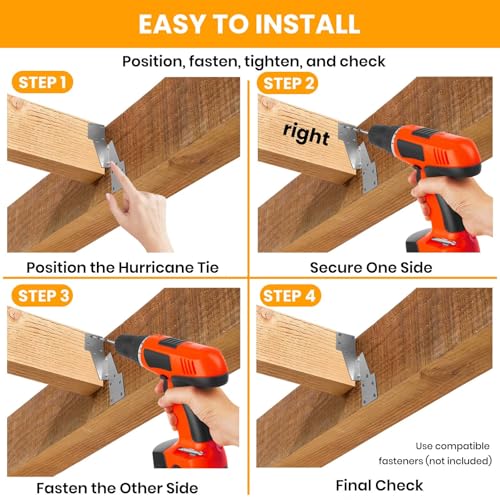 EASY TO INSTALL

Position, fasten, tighten, and check

STEP 1

Position the Hurricane Tie

STEP 2

right

Secure One Side

STEP 3

Fasten the Other Side

STEP 4

Use compatible fasteners (not included)

Final Check