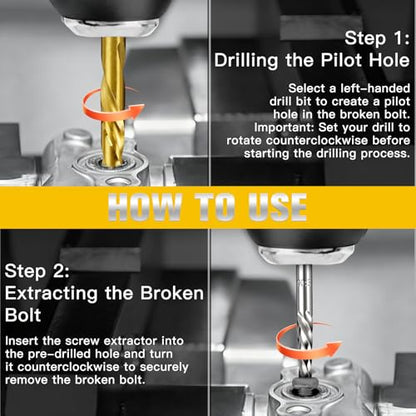 Step 1:
Drilling the Pilot Hole

Select a left-handed drill bit to create a pilot hole in the broken bolt. Important: Set your drill to rotate counterclockwise before starting the drilling process.

HOW TO USE

Step 2:
Extracting the Broken Bolt

Insert the screw extractor into the pre-drilled hole and turn it counterclockwise to securely remove the broken bolt.