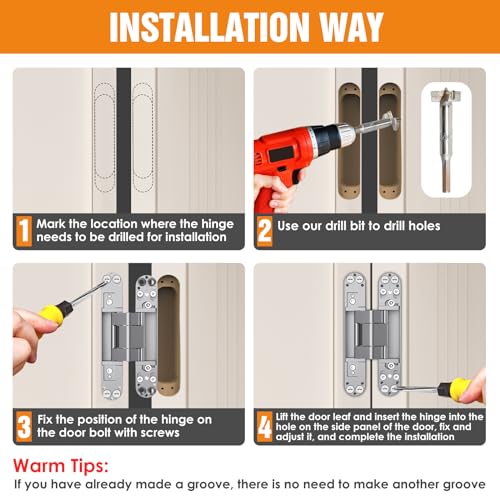 INSTALLATION WAY

1 Mark the location where the hinge needs to be drilled for installation

2 Use our drill bit to drill holes

3 Fix the position of the hinge on the door bolt with screws

4 Lift the door leaf and insert the hinge into the hole on the side panel of the door, fix and adjust it, and complete the installation

Warm Tips:
If you have already made a groove, there is no need to make another groove