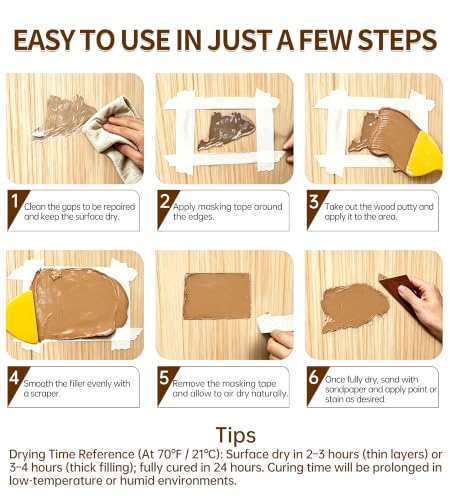 EASY TO USE IN JUST A FEW STEPS

1 Clean the gaps to be repaired and keep the surface dry.

2 Apply masking tape around the edges.

3 Take out the wood putty and apply it to the area.

4 Smooth the filler evenly with a scraper.

5 Remove the masking tape and allow to air dry naturally.

6 Once fully dry, sand with sandpaper and apply paint or stain as desired.

Tips

Drying Time Reference (At 70°F / 21°C): Surface dry in 2-3 hours (thin layers) or 3-4 hours (thick filling); fully cured in 24 hours. Curing time will be prolonged in low-temperature or humid environments.