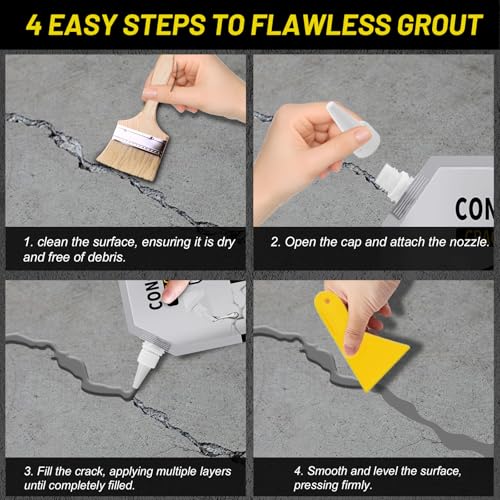 4 EASY STEPS TO FLAWLESS GROUT

CON

1. clean the surface, ensuring it is dry and free of debris.

2. Open the cap and attach the nozzle.

CON

3. Fill the crack, applying multiple layers until completely filled.

4. Smooth and level the surface, pressing firmly.