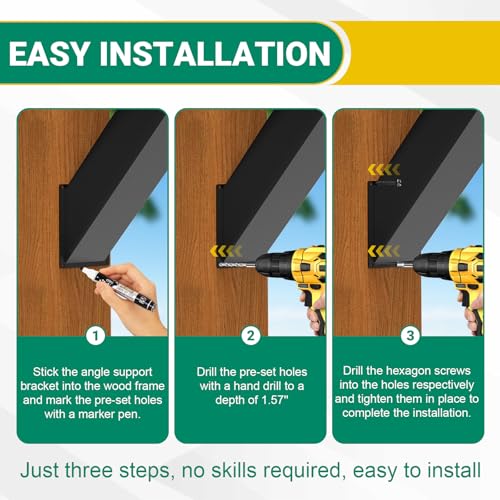 EASY INSTALLATION

1

Stick the angle support bracket into the wood frame and mark the pre-set holes with a marker pen.

2

Drill the pre-set holes with a hand drill to a depth of 1.57"

3

Drill the hexagon screws into the holes respectively and tighten them in place to complete the installation.

Just three steps, no skills required, easy to install