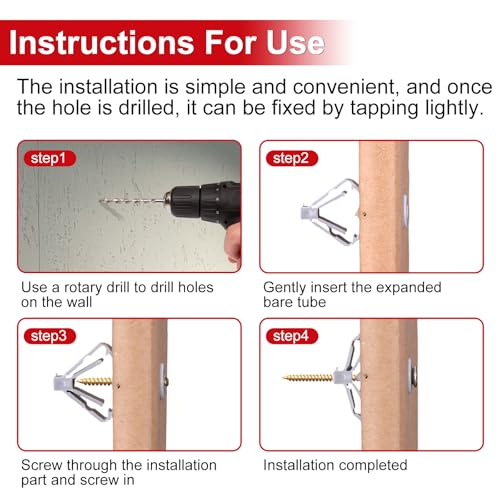 Instructions For Use

The installation is simple and convenient, and once the hole is drilled, it can be fixed by tapping lightly.

step1

Use a rotary drill to drill holes on the wall

step2

Gently insert the expanded bare tube

step3

Screw through the installation part and screw in

step4

Installation completed