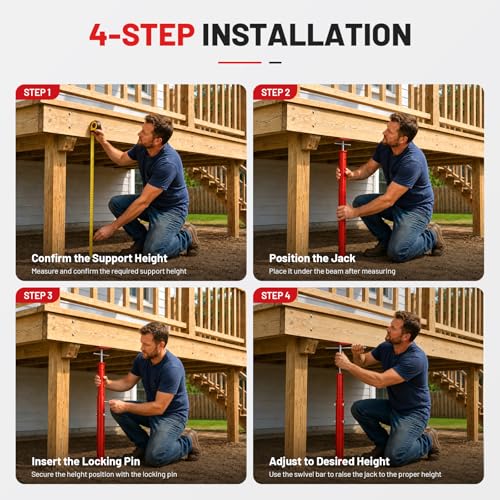 4-STEP INSTALLATION

STEP 1

Confirm the Support Height

Measure and confirm the required support height

STEP 2

Position the Jack

Place it under the beam after measuring

STEP 3

Insert the Locking Pin

Secure the height position with the locking pin

STEP 4

Adjust to Desired Height

Use the swivel bar to raise the jack to the proper height