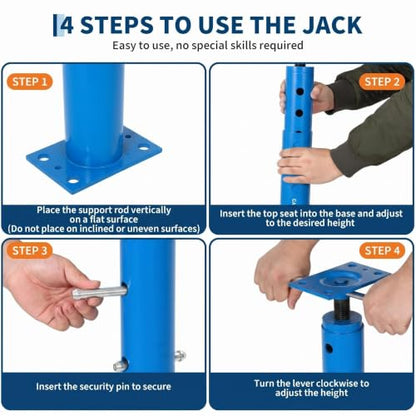 4 STEPS TO USE THE JACK

Easy to use, no special skills required

STEP 1

Place the support rod vertically on a flat surface (Do not place on inclined or uneven surfaces)

STEP 2

Insert the top seat into the base and adjust to the desired height

STEP 3

Insert the security pin to secure

STEP 4

Turn the lever clockwise to adjust the height