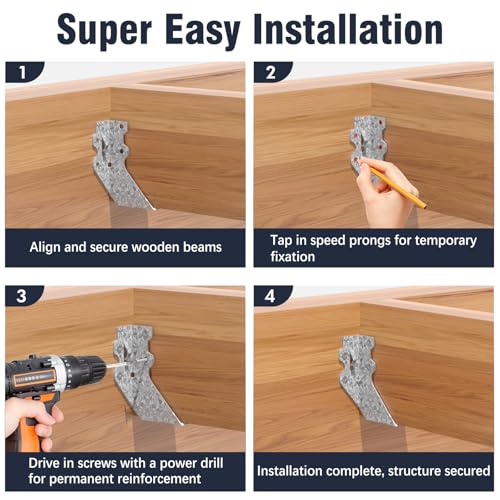 Super Easy Installation

1

Align and secure wooden beams

2

Tap in speed prongs for temporary fixation

3

Drive in screws with a power drill for permanent reinforcement

4

Installation complete, structure secured