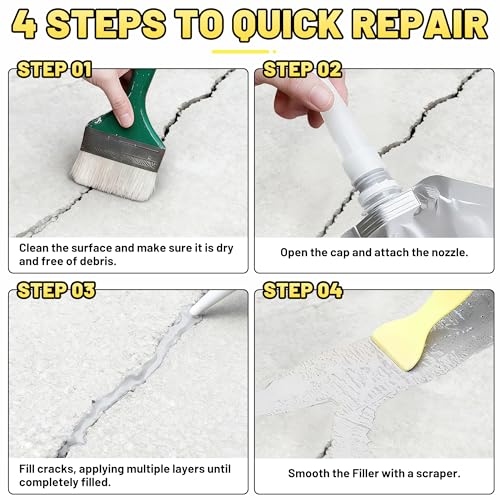 4 STEPS TO QUICK REPAIR

STEP 01

Clean the surface and make sure it is dry and free of debris.

STEP 02

Open the cap and attach the nozzle.

STEP 03

Fill cracks, applying multiple layers until completely filled.

STEP 04

Smooth the Filler with a scraper.