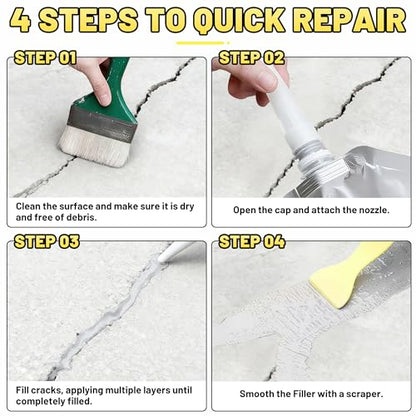 4 STEPS TO QUICK REPAIR

STEP 01

Clean the surface and make sure it is dry and free of debris.

STEP 02

Open the cap and attach the nozzle.

STEP 03

Fill cracks, applying multiple layers until completely filled.

STEP 04

Smooth the Filler with a scraper.