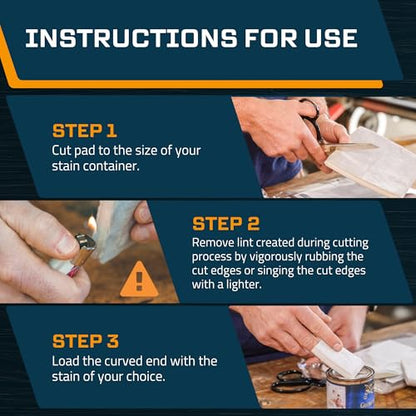 INSTRUCTIONS FOR USE

STEP 1
Cut pad to the size of your stain container.

STEP 2
Remove lint created during cutting process by vigorously rubbing the cut edges or singing the cut edges with a lighter.

STEP 3
Load the curved end with the stain of your choice.