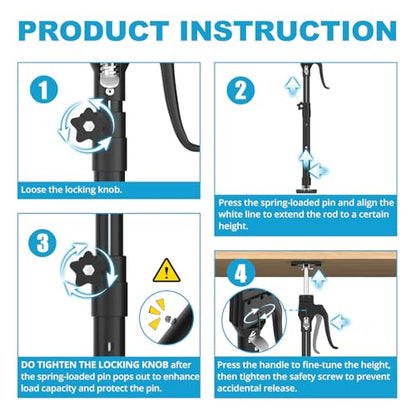 PRODUCT INSTRUCTION

1

Loose the locking knob.

2

Press the spring-loaded pin and align the white line to extend the rod to a certain height.

3

DO TIGHTEN THE LOCKING KNOB after the spring-loaded pin pops out to enhance load capacity and protect the pin.

4

Press the handle to fine-tune the height, then tighten the safety screw to prevent accidental release.