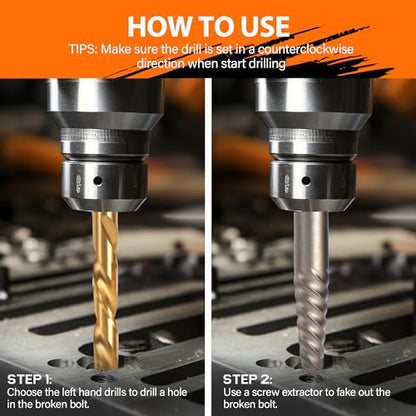 HOW TO USE

TIPS: Make sure the drill is set in a counterclockwise direction when start drilling

STEP 1:
Choose the left hand drills to drill a hole in the broken bolt.

STEP 2:
Use a screw extractor to fake out the broken bolt.