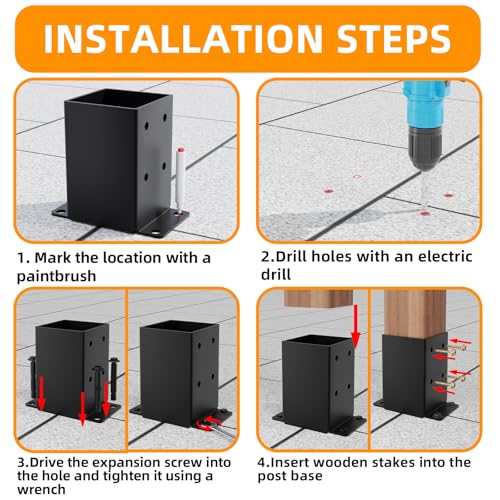 INSTALLATION STEPS

1. Mark the location with a paintbrush

2.Drill holes with an electric drill

3.Drive the expansion screw into the hole and tighten it using a wrench

4.Insert wooden stakes into the post base