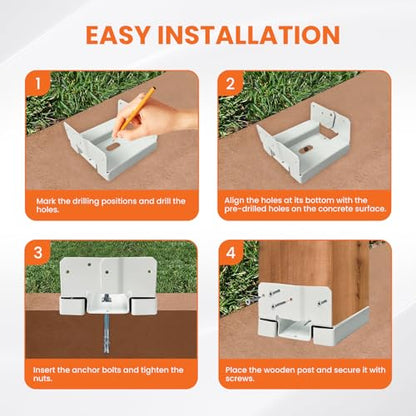 EASY INSTALLATION

1

Mark the drilling positions and drill the holes.

2

Align the holes at its bottom with the pre-drilled holes on the concrete surface.

3

Insert the anchor bolts and tighten the nuts.

4

Place the wooden post and secure it with screws.