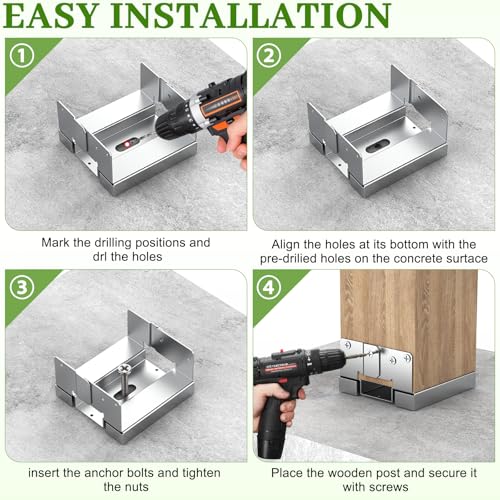 EASY INSTALLATION

①

Mark the drilling positions and drl the holes

②

Align the holes at its bottom with the pre-drilied holes on the concrete surface

③

insert the anchor bolts and tighten the nuts

④

Place the wooden post and secure it with screws