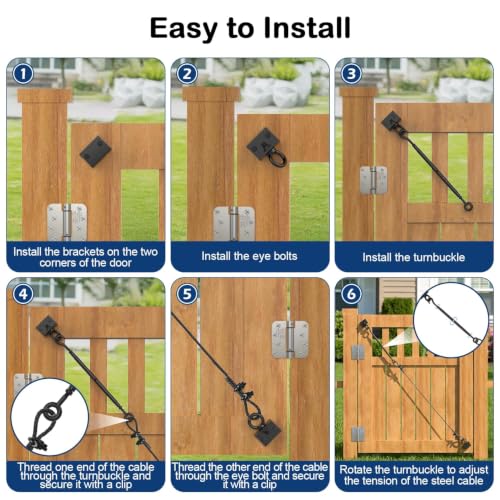 Easy to Install

1
Install the brackets on the two corners of the door

2
Install the eye bolts

3
Install the turnbuckle

4
Thread one end of the cable through the turnbuckle and secure it with a clip

5
Thread the other end of the cable through the eye bolt and secure it with a clip

6
Rotate the turnbuckle to adjust the tension of the steel cable