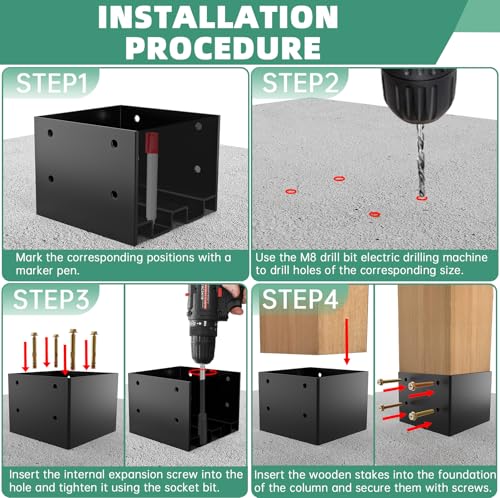 INSTALLATION PROCEDURE

STEP1

Mark the corresponding positions with a marker pen.

STEP2

Use the M8 drill bit electric drilling machine to drill holes of the corresponding size.

STEP3

Insert the internal expansion screw into the hole and tighten it using the socket bit.

STEP4

Insert the wooden stakes into the foundation of the column and secure them with screws.