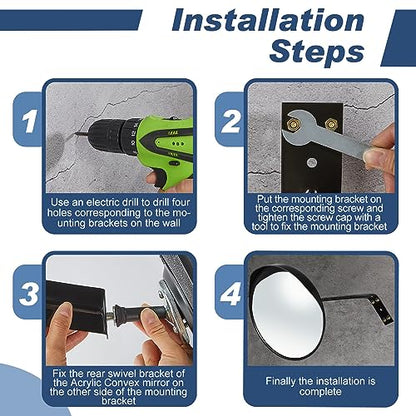 Installation Steps

1

Use an electric drill to drill four holes corresponding to the mounting brackets on the wall

2

Put the mounting bracket on the corresponding screw and tighten the screw cap with a tool to fix the mounting bracket

3

Fix the rear swivel bracket of the Acrylic Convex mirror on the other side of the mounting bracket

4

Finally the installation is complete