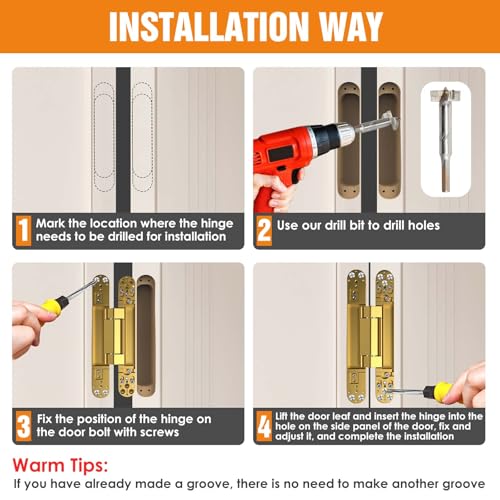 INSTALLATION WAY

1 Mark the location where the hinge needs to be drilled for installation

2 Use our drill bit to drill holes

3 Fix the position of the hinge on the door bolt with screws

4 Lift the door leaf and insert the hinge into the hole on the side panel of the door, fix and adjust it, and complete the installation

Warm Tips:
If you have already made a groove, there is no need to make another groove