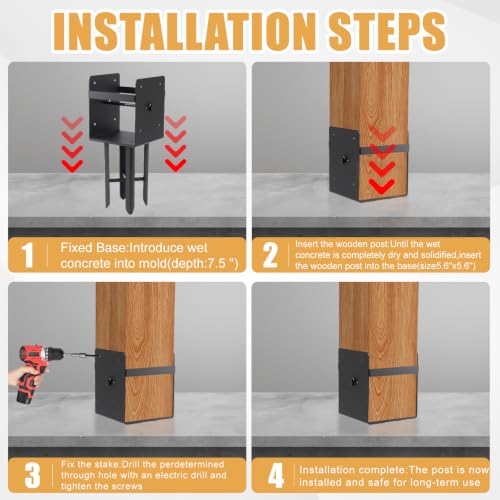 INSTALLATION STEPS

1 Fixed Base:Introduce wet concrete into mold(depth:7.5 ")

2 Insert the wooden post:Until the wet concrete is completely dry and solidified,insert the wooden post into the base(size5.6"x5.6")

3 Fix the stake:Drill the perdetermined through hole with an electric drill and tighten the screws

4 Installation complete:The post is now installed and safe for long-term use