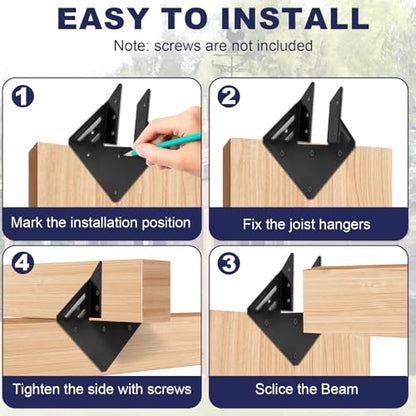 EASY TO INSTALL

Note: screws are not included

1

Mark the installation position

2

Fix the joist hangers

4

Tighten the side with screws

3

Sclice the Beam