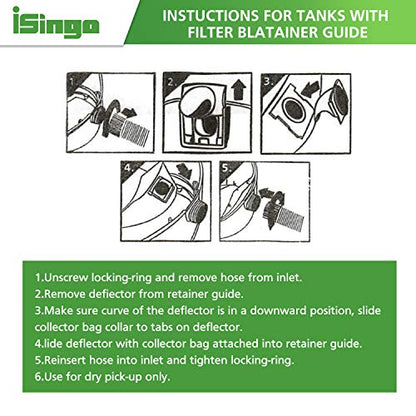 iSingo

INSTUCTIONS FOR TANKS WITH FILTER BLATAINER GUIDE

1.

2.

3.

4.

5.

1.Unscrew locking-ring and remove hose from inlet.
2.Remove deflector from retainer guide.
3.Make sure curve of the deflector is in a downward position, slide collector bag collar to tabs on deflector.
4.lide deflector with collector bag attached into retainer guide.
5.Reinsert hose into inlet and tighten locking-ring.
6.Use for dry pick-up only.