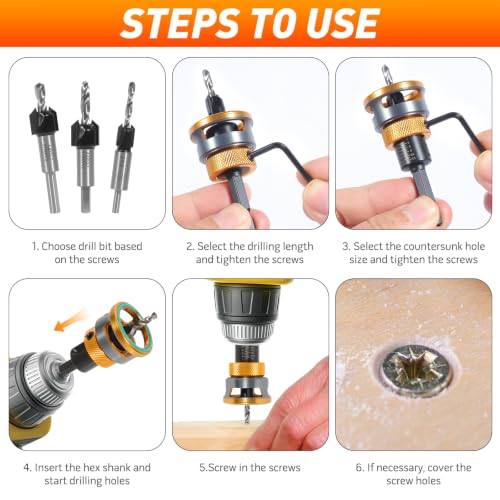 STEPS TO USE

1. Choose drill bit based on the screws

2. Select the drilling length and tighten the screws

3. Select the countersunk hole size and tighten the screws

4. Insert the hex shank and start drilling holes

5.Screw in the screws

6. If necessary, cover the screw holes