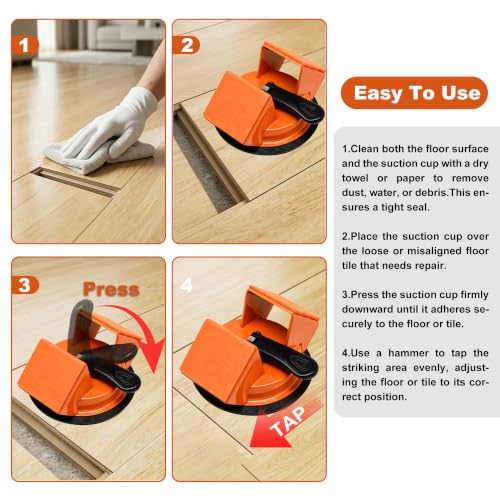 1

2

3

Press

4

TAP

Easy To Use

1.Clean both the floor surface and the suction cup with a dry towel or paper to remove dust, water, or debris.This ensures a tight seal.

2.Place the suction cup over the loose or misaligned floor tile that needs repair.

3.Press the suction cup firmly downward until it adheres securely to the floor or tile.

4.Use a hammer to tap the striking area evenly, adjusting the floor or tile to its correct position.