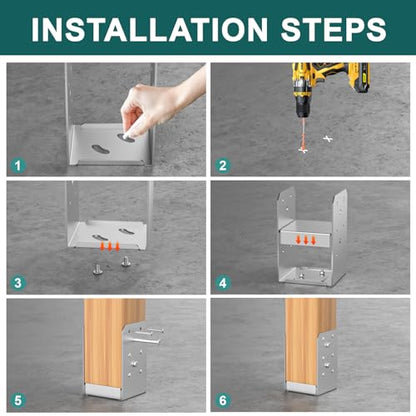 INSTALLATION STEPS

1

2

3

4

5

6