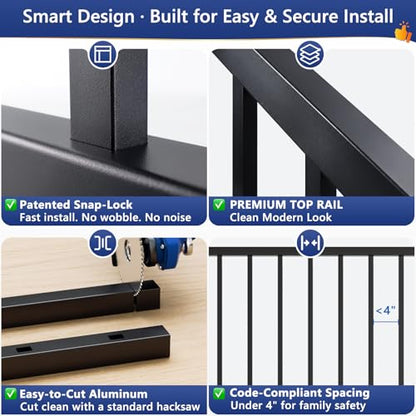 Smart Design · Built for Easy & Secure Install

✅ Patented Snap-Lock
Fast install. No wobble. No noise

✅ PREMIUM TOP RAIL
Clean Modern Look

✅ Easy-to-Cut Aluminum
Cut clean with a standard hacksaw

<4"

✅ Code-Compliant Spacing
Under 4" for family safety