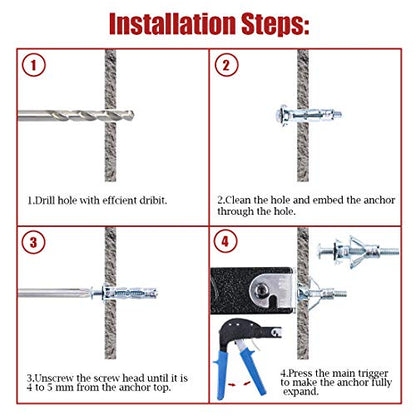 Installation Steps:

1

1.Drill hole with effcient dribit.

2

2.Clean the hole and embed the anchor through the hole.

3

3.Unscrew the screw head until it is 4 to 5 mm from the anchor top.

4

4.Press the main trigger to make the anchor fully expand.