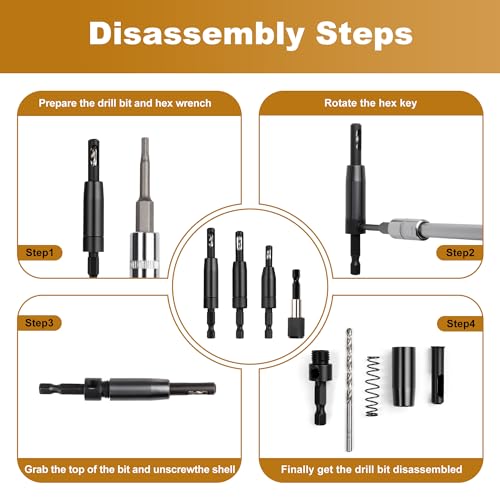 Disassembly Steps

Prepare the drill bit and hex wrench

Step1

Rotate the hex key

Step2

Step3

Grab the top of the bit and unscrewthe shell

Step4

Finally get the drill bit disassembled