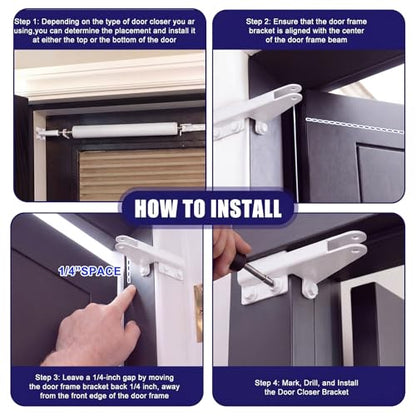 Step 1: Depending on the type of door closer you ar using,you can determine the placement and install it at either the top or the bottom of the door

Step 2: Ensure that the door frame bracket is aligned with the center of the door frame beam

HOW TO INSTALL

1/4"SPACE

Step 3: Leave a 1/4-inch gap by moving the door frame bracket back 1/4 inch, away from the front edge of the door frame

Step 4: Mark, Drill, and Install the Door Closer Bracket