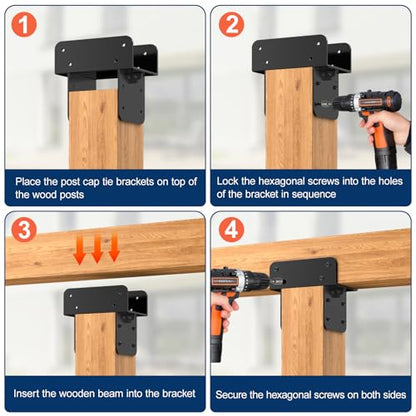 1

Place the post cap tie brackets on top of the wood posts

2

Lock the hexagonal screws into the holes of the bracket in sequence

3

Insert the wooden beam into the bracket

4

Secure the hexagonal screws on both sides