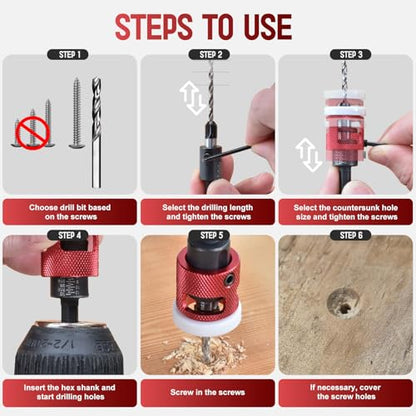 STEPS TO USE

STEP 1

Choose drill bit based on the screws

STEP 2

Select the drilling length and tighten the screws

STEP 3

Select the countersunk hole size and tighten the screws

STEP 4

1/2-20

Insert the hex shank and start drilling holes

STEP 5

Screw in the screws

STEP 6

If necessary, cover the screw holes