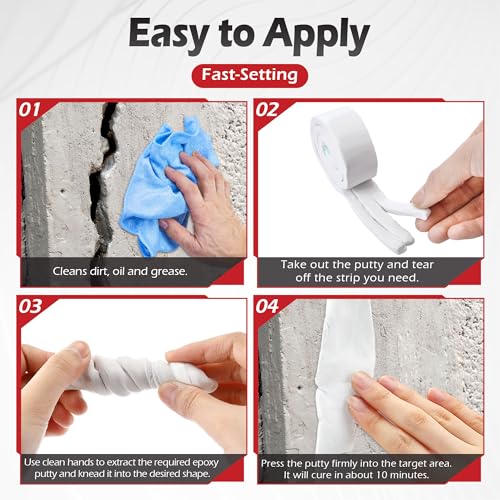 Easy to Apply

Fast-Setting

01

Cleans dirt, oil and grease.

02

Take out the putty and tear off the strip you need.

03

Use clean hands to extract the required epoxy putty and knead it into the desired shape.

04

Press the putty firmly into the target area. It will cure in about 10 minutes.