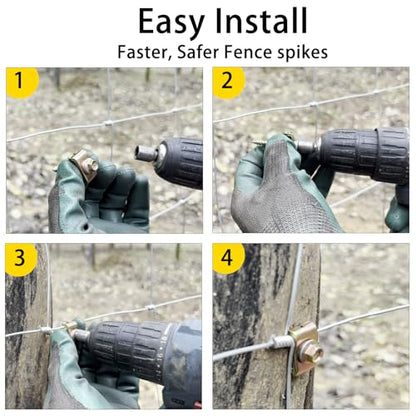 Easy Install
Faster, Safer Fence spikes

1

2

3

4